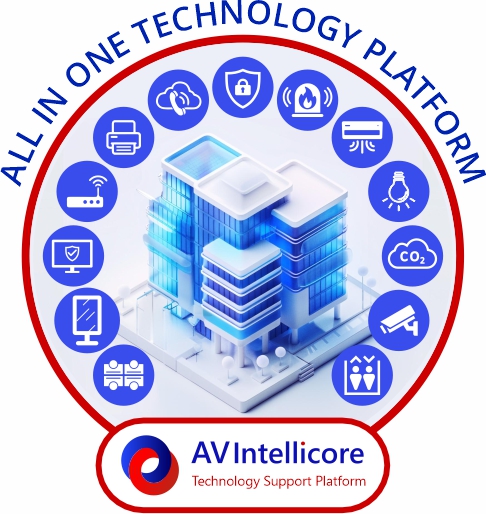 ALL IN ONE TECHNOLOGY PLATFORM

$CO_2$

AV Intellicore
Technology Support Platform